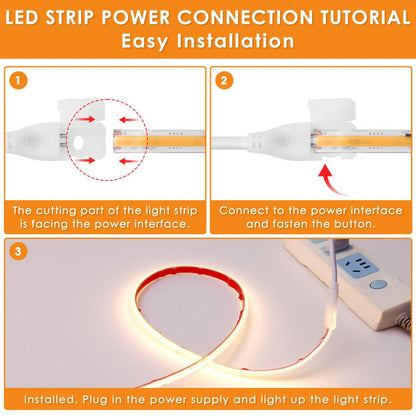 LED STRIP POWER CONNECTION TUTORIAL
Easy Installation

1

The cutting part of the light strip is facing the power interface.

2

Connect to the power interface and fasten the button.

3

Installed. Plug in the power supply and light up the light strip.